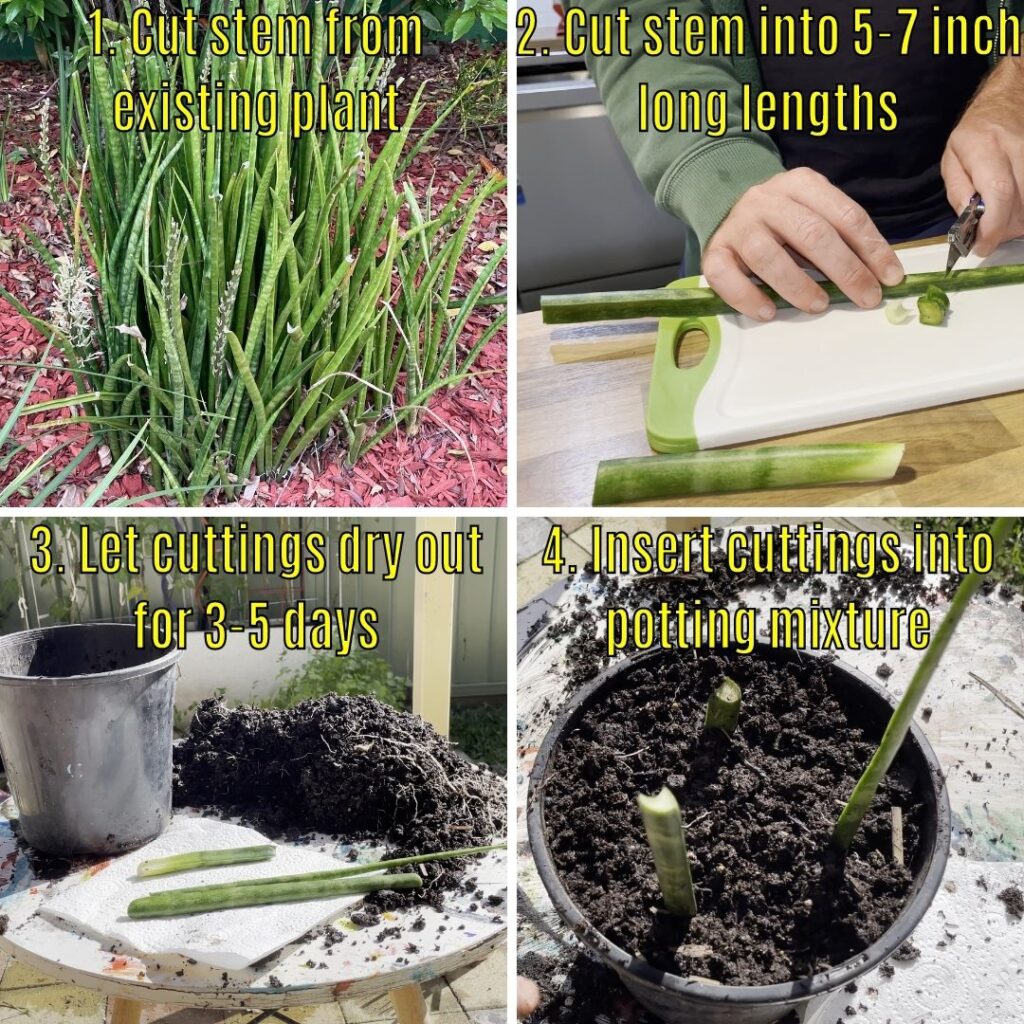 1. Cut stem from existing plant

2. Cut stem into 5-7 inch long lengths

3. Let cuttings dry out for 3-5 days

4. Insert cuttings into potting mixture